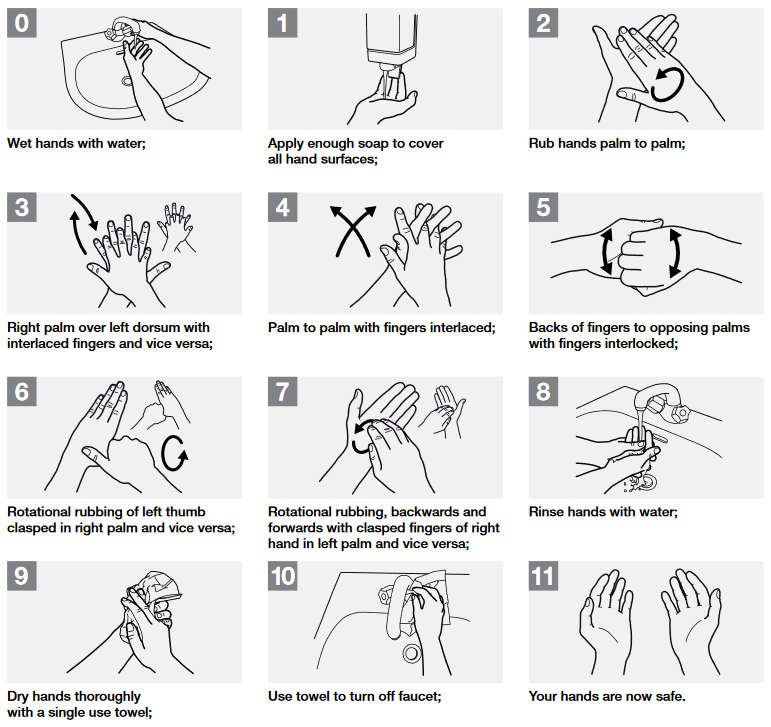 0

Wet hands with water;

1

Apply enough soap to cover all hand surfaces;

2

Rub hands palm to palm;

3

Right palm over left dorsum with interlaced fingers and vice versa;

4

Palm to palm with fingers interlaced;

5

Backs of fingers to opposing palms with fingers interlocked;

6

Rotational rubbing of left thumb clasped in right palm and vice versa;

7

Rotational rubbing, backwards and forwards with clasped fingers of right hand in left palm and vice versa;

8

Rinse hands with water;

9

Dry hands thoroughly with a single use towel;

10

Use towel to turn off faucet;

11

Your hands are now safe.